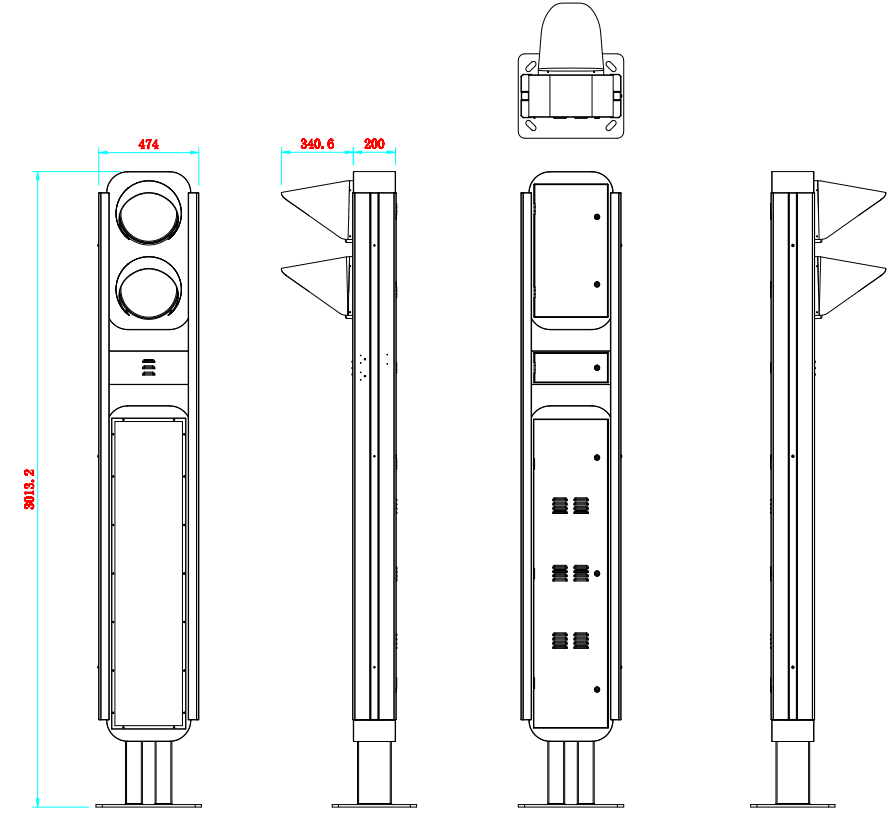 474

340.6

200

3013.2